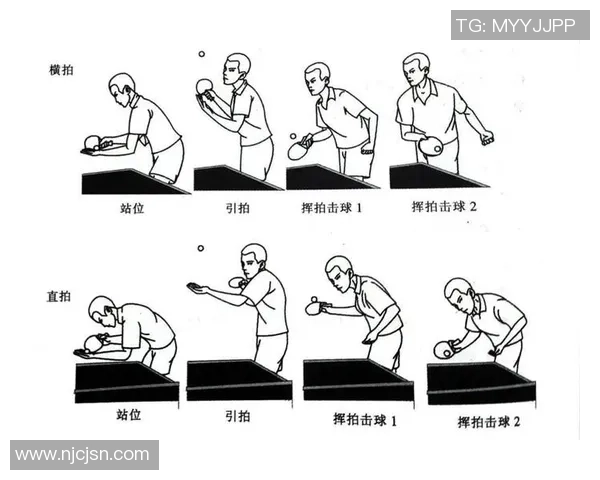 TG: MYYJJPP

横拍

站位

引拍

挥拍击球 1

挥拍击球 2

直拍

站位

引拍

挥拍击球 1

挥拍击球 2

www.njcjsn.com